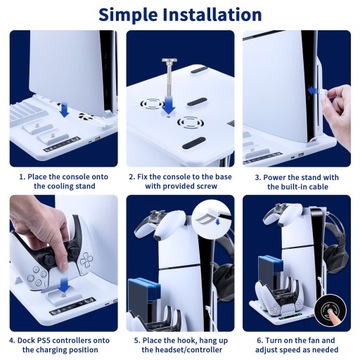 Simple Installation

1. Place the console onto the cooling stand

2. Fix the console to the base with provided screw

3. Power the stand with the built-in cable

4. Dock PS5 controllers onto the charging position

5. Place the hook, hang up the headset/controller

6. Turn on the fan and adjust speed as needed