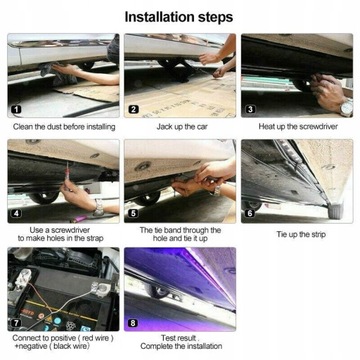 Installation steps

1
Clean the dust before installing

2
Jack up the car

3
Heat up the screwdriver

4
Use a screwdriver to make holes in the strap

5
The tie band through the hole and tie it up

6
Tie up the strip

7
Connect to positive ( red wire ) +negative ( black wire)

8
Test result . Complete the installation