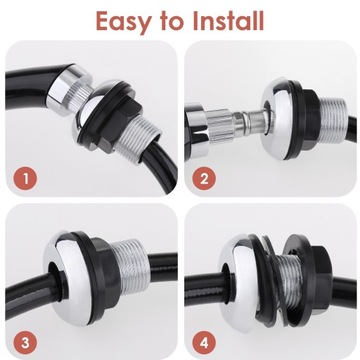 Easy to Install

1

2

3

4