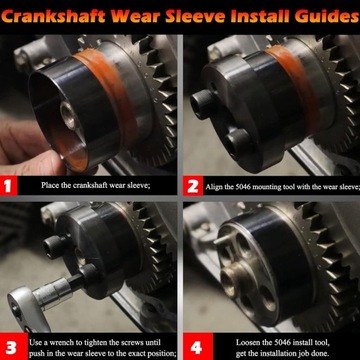 Crankshaft Wear Sleeve Install Guides

1 Place the crankshaft wear sleeve;

2 Align the 5046 mounting tool with the wear sleeve;

3 Use a wrench to tighten the screws until push in the wear sleeve to the exact position;

4 Loosen the 5046 install tool, get the installation job done.