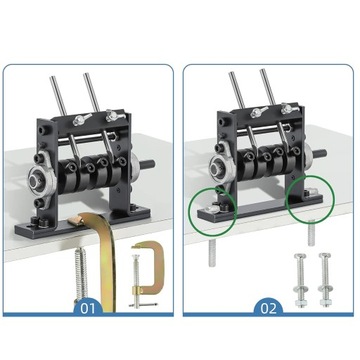 01

02