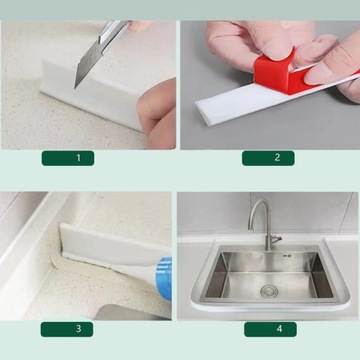 1

2

3

4