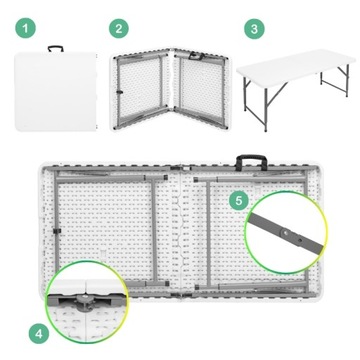 1

2

3

5

4