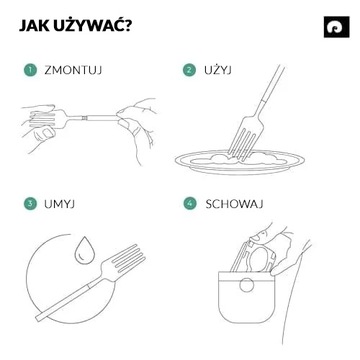 JAK UŻYWAĆ?

1 ZMONTUJ

2 UŻYJ

3 UMYJ

4 SCHOWAJ