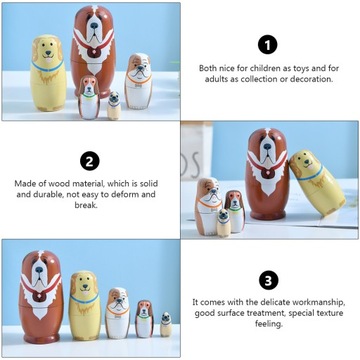 1

Both nice for children as toys and for adults as collection or decoration.

2

Made of wood material, which is solid and durable, not easy to deform and break.

3

It comes with the delicate workmanship, good surface treatment, special texture feeling.