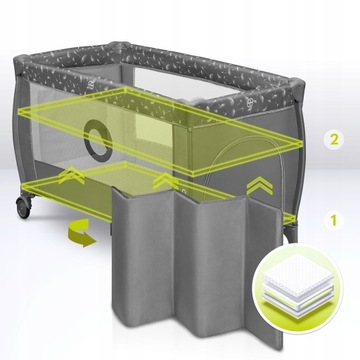 2

1