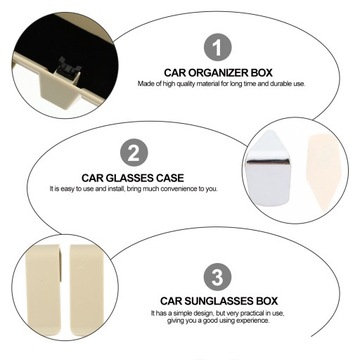 1

CAR ORGANIZER BOX

Made of high quality material for long time and durable use.

2

CAR GLASSES CASE

It is easy to use and install, bring much convenience to you.

3

CAR SUNGLASSES BOX

It has a simple design, but very practical in use, giving you a good using experience.