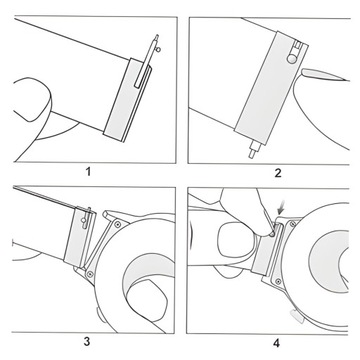 1

2

3

4