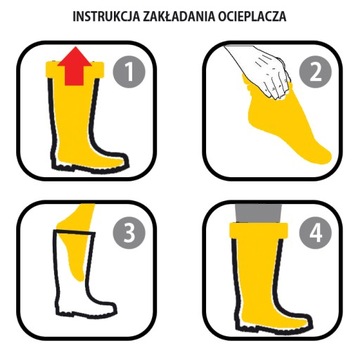 INSTRUKCJA ZAKŁADANIA OCIEPLACZA

1

2

3

4