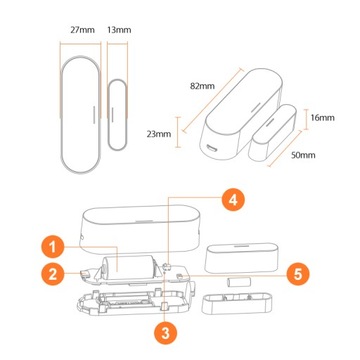 27mm 13mm

82mm

23mm

16mm

50mm

4

1

2

5

3