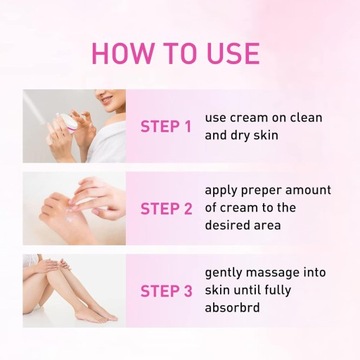 HOW TO USE

STEP 1 use cream on clean and dry skin

STEP 2 apply preper amount of cream to the desired area

STEP 3 gently massage into skin until fully absorbrd