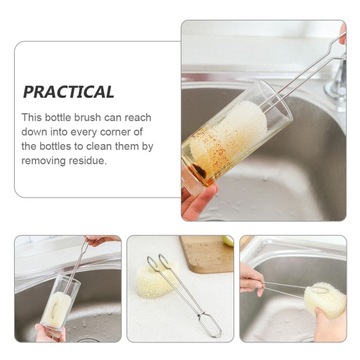 PRACTICAL

This bottle brush can reach down into every corner of the bottles to clean them by removing residue.