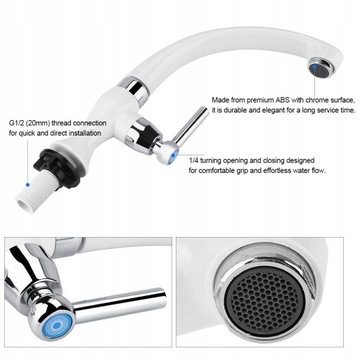 Made from premium ABS with chrome surface, it is durable and elegant for a long service time.

G1/2 (20mm) thread connection for quick and direct installation

1/4 turning opening and closing designed for comfortable grip and effortless water flow.