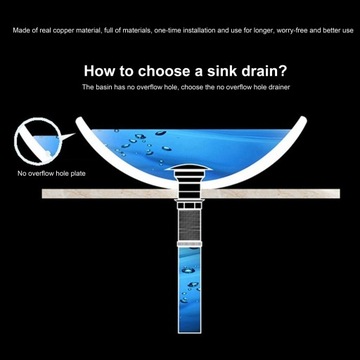 Made of real copper material, full of materials, one-time installation and use for longer, worry-free and better use

How to choose a sink drain?

The basin has no overflow hole, choose the no overflow hole drainer

No overflow hole plate