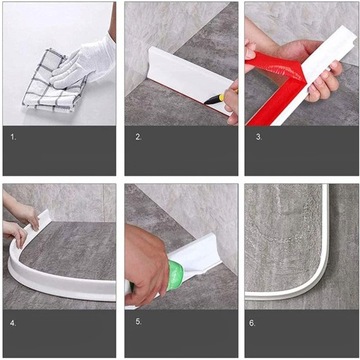 1.

2.

3.

4.

5.

6.