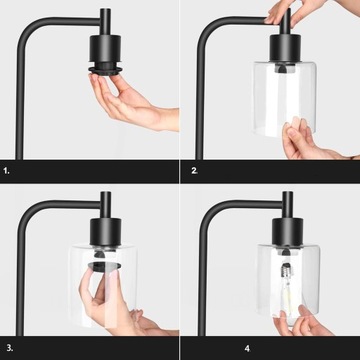 1.

2.

3.

4