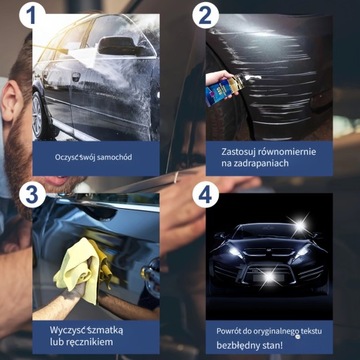 1

Oczyść swój samochód

2

Zastosuj równomiernie na zadrapaniach

3

Wyczyść szmatką lub ręcznikiem

4

Powrót do oryginalnego tekstu bezbłędny stan!