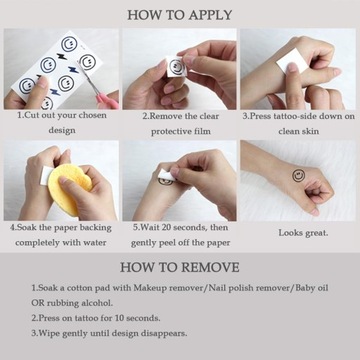 HOW TO APPLY

1.Cut out your chosen design

2.Remove the clear protective film

3.Press tattoo-side down on clean skin

4.Soak the paper backing completely with water

5.Wait 20 seconds, then gently peel off the paper

Looks great.

HOW TO REMOVE

1.Soak a cotton pad with Makeup remover/Nail polish remover/Baby oil OR rubbing alcohol.

2.Press on tattoo for 10 seconds.

3.Wipe gently until design disappears.