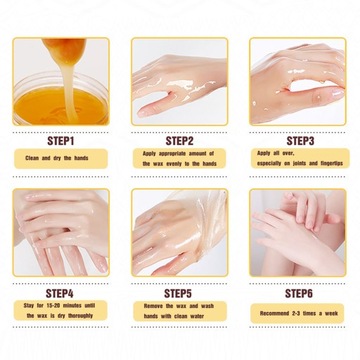 STEP1

Clean and dry the hands

STEP2

Apply appropriate amount of the wax evenly to the hands

STEP3

Apply all over, especially on joints and fingertips

STEP4

Stay for 15-20 minutes until the wax is dry thoroughly

STEP5

Remove the wax and wash hands with clean water

STEP6

Recommend 2-3 times a week