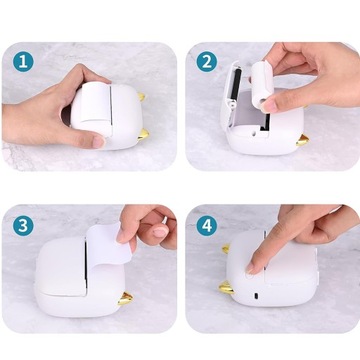 1

2

3

4