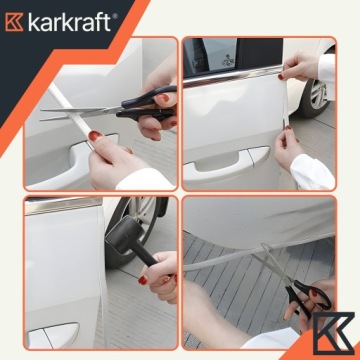 karkraft®