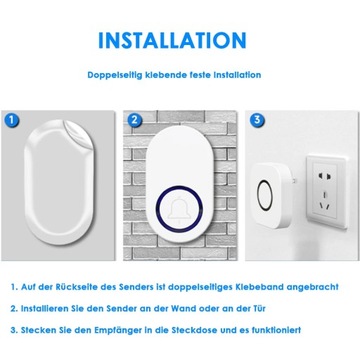 INSTALLATION

Doppelseitig klebende feste Installation

1

2

3

1. Auf der Rückseite des Senders ist doppelseitiges Klebeband angebracht

2. Installieren Sie den Sender an der Wand oder an der Tür

3. Stecken Sie den Empfänger in die Steckdose und es funktioniert