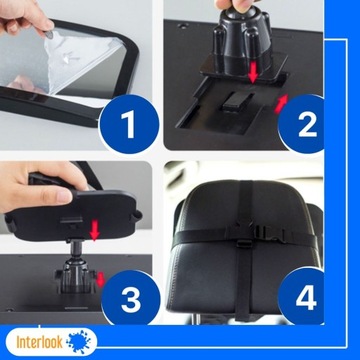 1
2
3
4
Interlook