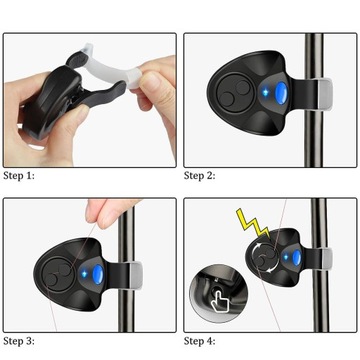 Step 1:

Step 2:

Step 3:

Step 4: