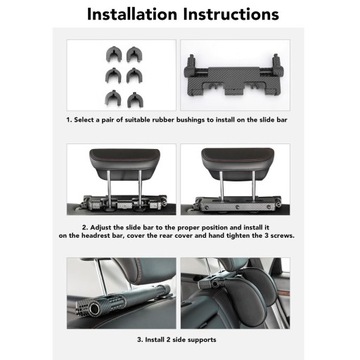 Installation Instructions

1. Select a pair of suitable rubber bushings to install on the slide bar

2. Adjust the slide bar to the proper position and install it on the headrest bar, cover the rear cover and hand tighten the 3 screws.

3. Install 2 side supports