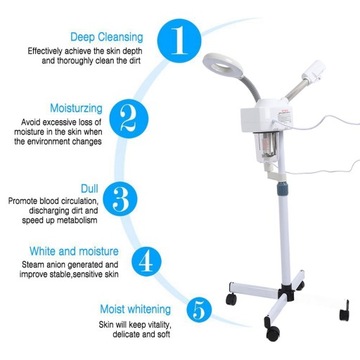 Deep Cleansing
Effectively achieve the skin depth and thoroughly clean the dirt

1

Moisturzing
Avoid excessive loss of moisture in the skin when the environment changes

2

Dull
Promote blood circulation, discharging dirt and speed up metabolism

3

White and moisture
Steam anion generated and improve stable,sensitive skin

4

Moist whitening
Skin will keep vitality, delicate and soft

5