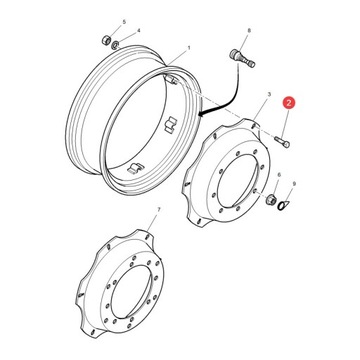 5
4
1
8
3
2
6
9
7