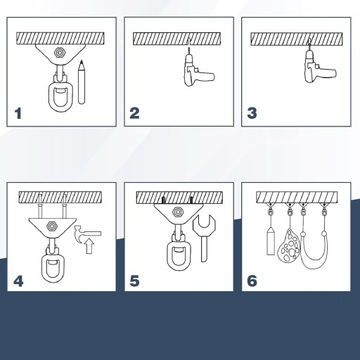 1

2

3

4

5

6