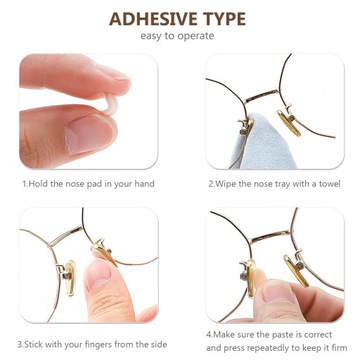 ADHESIVE TYPE
easy to operate

1.Hold the nose pad in your hand

2.Wipe the nose tray with a towel

3.Stick with your fingers from the side

4.Make sure the paste is correct and press repeatedly to keep it firm