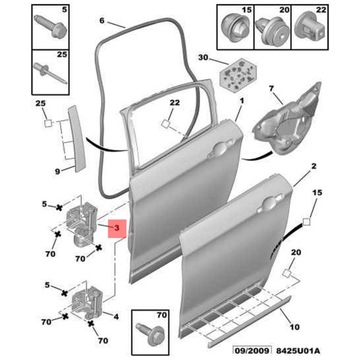 5
25
6
15
20
22
30
7
25
22
1
9
2
15
5
3
70
70
20
5
4
70
70
70
10
09/2009 8425U01A