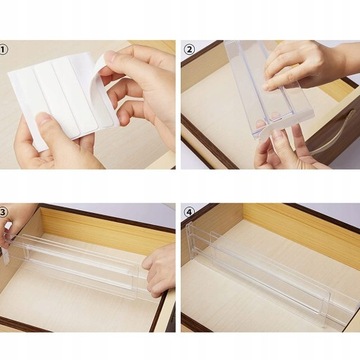 ①

②

③

④