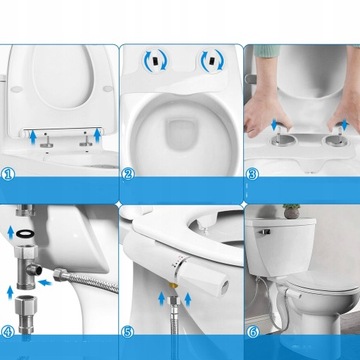 ①
②
③
④
⑤
⑥