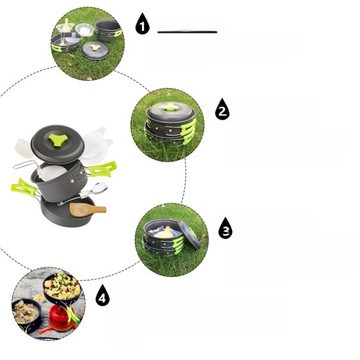 1

2

3

4