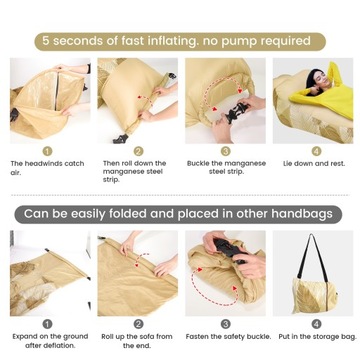 5 seconds of fast inflating. no pump required

1
The headwinds catch air.

2
Then roll down the manganese steel strip.

3
Buckle the manganese steel strip.

4
Lie down and rest.

Can be easily folded and placed in other handbags

1
Expand on the ground after deflation.

2
Roll up the sofa from the end.

3
Fasten the safety buckle.

4
Put in the storage bag.