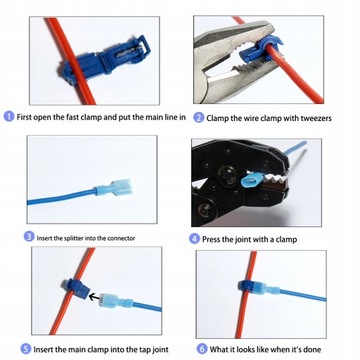 1 First open the fast clamp and put the main line in

2 Clamp the wire clamp with tweezers

3 Insert the splitter into the connector

4 Press the joint with a clamp

5 Insert the main clamp into the tap joint

6 What it looks like when it's done