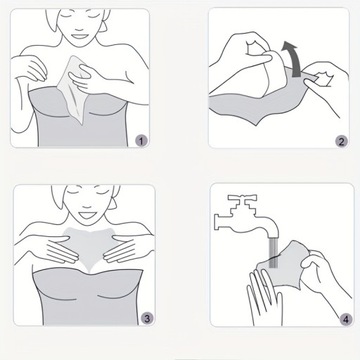 1

2

3

4