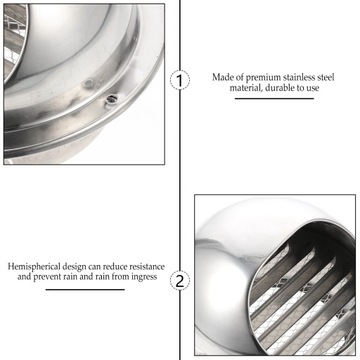 1

Made of premium stainless steel material, durable to use

Hemispherical design can reduce resistance and prevent rain and rain from ingress

2