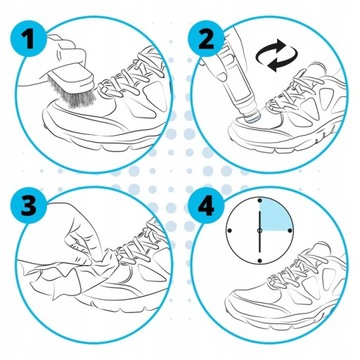 1

2

3

4