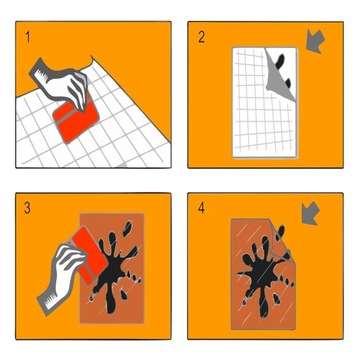 1

2

3

4