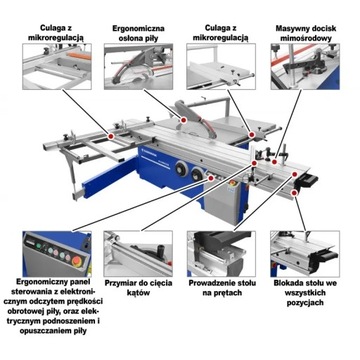 Culaga z mikroregulacją

Ergonomiczna osłona piły

Culaga z mikroregulacją

Masywny docisk mimośrodowy

Ergonomiczny panel sterowania z elektronicznym odczytem prędkości obrotowej piły, oraz elektrycznym podnoszeniem i opuszczaniem piły

Przymiar do cięcia kątów

Prowadzenie stołu na prętach

Blokada stołu we wszystkich pozycjach