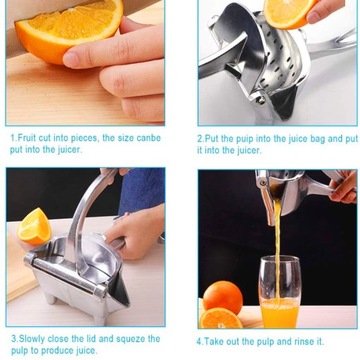 1.Fruit cut into pieces, the size canbe put into the juicer.

2.Put the puip into the juice bag and put it into the juicer.

3.Slowly close the lid and squeze the pulp to produce juice.

4.Take out the pulp and rinse it.