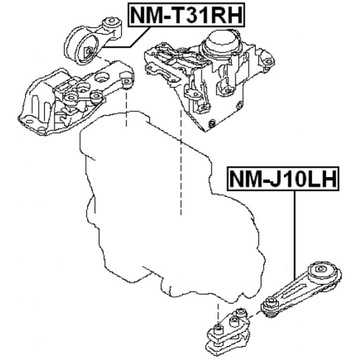 NM-T31RH

NM-J10LH