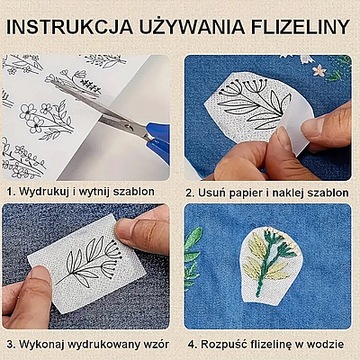 INSTRUKCJA UŻYWANIA FLIZELINY

1. Wydrukuj i wytnij szablon

2. Usuń papier i naklej szablon

3. Wykonaj wydrukowany wzór

4. Rozpuść flizelinę w wodzie