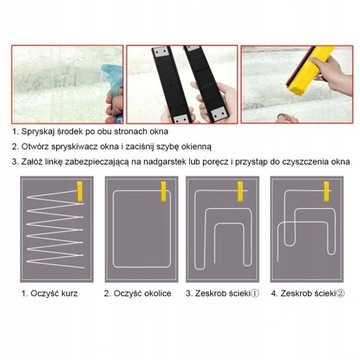 1. Spryskaj środek po obu stronach okna

2. Otwórz spryskiwacz okna i zaciśnij szybę okienną

3. Załóż linkę zabezpieczającą na nadgarstek lub poręcz i przystąp do czyszczenia okna

1. Oczyść kurz

2. Oczyść okolice

3. Zeskrob ścieki①

4. Zeskrob ścieki②