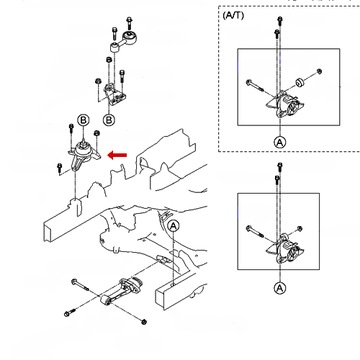 (A/T)

B

B

A

A

A