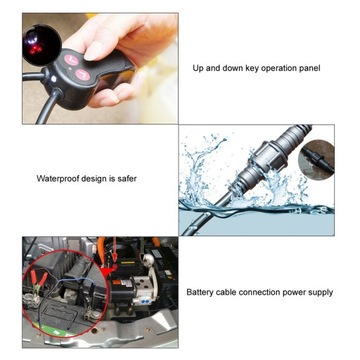 Up and down key operation panel

Waterproof design is safer

Battery cable connection power supply